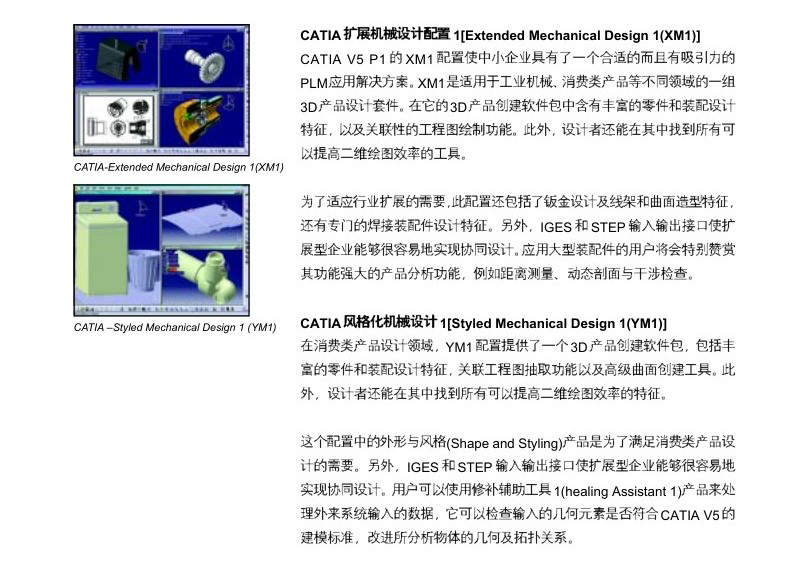 CATIA-Extended Mechanical Design 1(XM1)

CATIA –Styled Mechanical Design 1 (YM1)

CATIA 扩展机械设计配置 1[Extended Mechanical Design 1(XM1)]

CATIA V5 P1 的 XM1 配置使中小企业具有了一个合适的而且有吸引力的PLM应用解决方案。XM1是适用于工业机械、消费类产品等不同领域的一组3D产品设计套件。在它的3D产品创建软件包中含有丰富的零件和装配设计特征，以及关联性的工程图绘制功能。此外，设计者还能在其中找到所有可以提高二维绘图效率的工具。

为了适应行业扩展的需要,此配置还包括了钣金设计及线架和曲面造型特征，还有专门的焊接装配件设计特征。另外，IGES 和 STEP 输入输出接口使扩展型企业能够很容易地实现协同设计。应用大型装配件的用户将会特别赞赏其功能强大的产品分析功能，例如距离测量、动态剖面与干涉检查。

CATIA 风格化机械设计 1[Styled Mechanical Design 1(YM1)]

在消费类产品设计领域，YM1 配置提供了一个 3D 产品创建软件包，包括丰富的零件和装配设计特征，关联工程图抽取功能以及高级曲面创建工具。此外，设计者还能在其中找到所有可以提高二维绘图效率的特征。

这个配置中的外形与风格(Shape and Styling)产品是为了满足消费类产品设计的需要。另外，IGES 和 STEP 输入输出接口使扩展型企业能够很容易地实现协同设计。用户可以使用修补辅助工具 1(healing Assistant 1)产品来处理外来系统输入的数据，它可以检查输入的几何元素是否符合 CATIA V5 的建模标准，改进所分析物体的几何及拓扑关系。